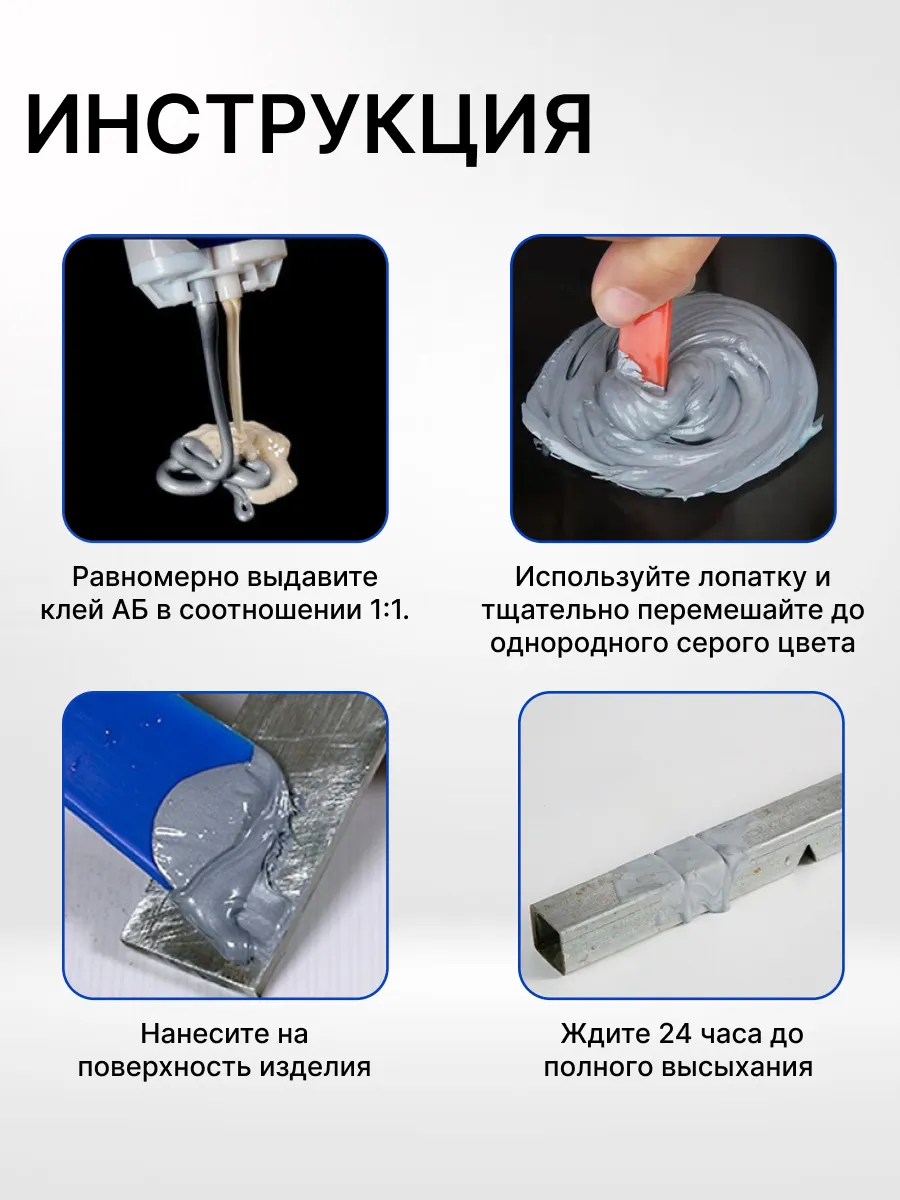 ИНСТРУКЦИЯ

Равномерно выдавите клей АБ в соотношении 1:1.

Используйте лопатку и тщательно перемешайте до однородного серого цвета

Нанесите на поверхность изделия

Ждите 24 часа до полного высыхания